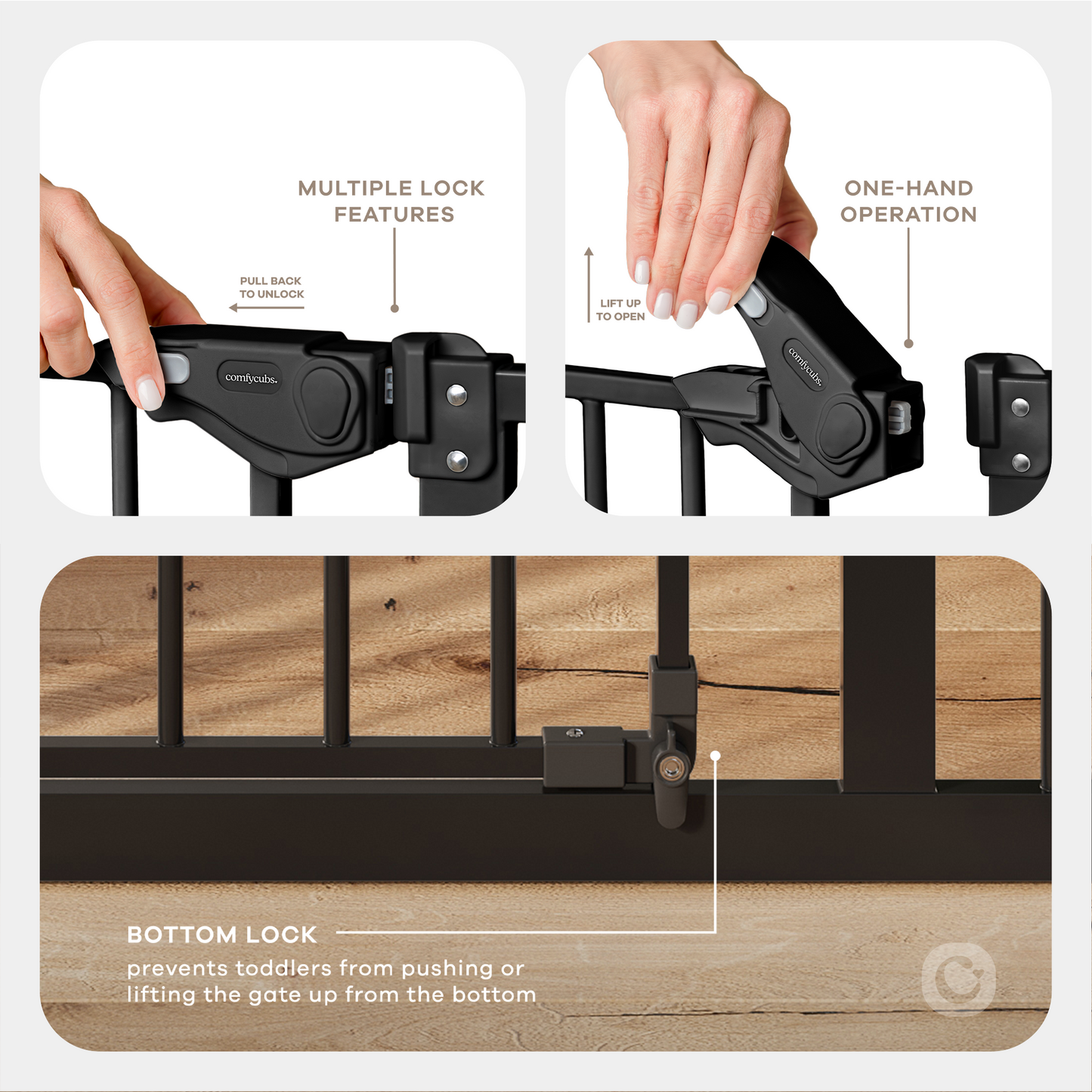 MULTIPLE LOCK FEATURES

PULL BACK TO UNLOCK

comfycubs.

ONE-HAND OPERATION

LIFT UP TO OPEN

comfycubs.

BOTTOM LOCK

prevents toddlers from pushing or lifting the gate up from the bottom