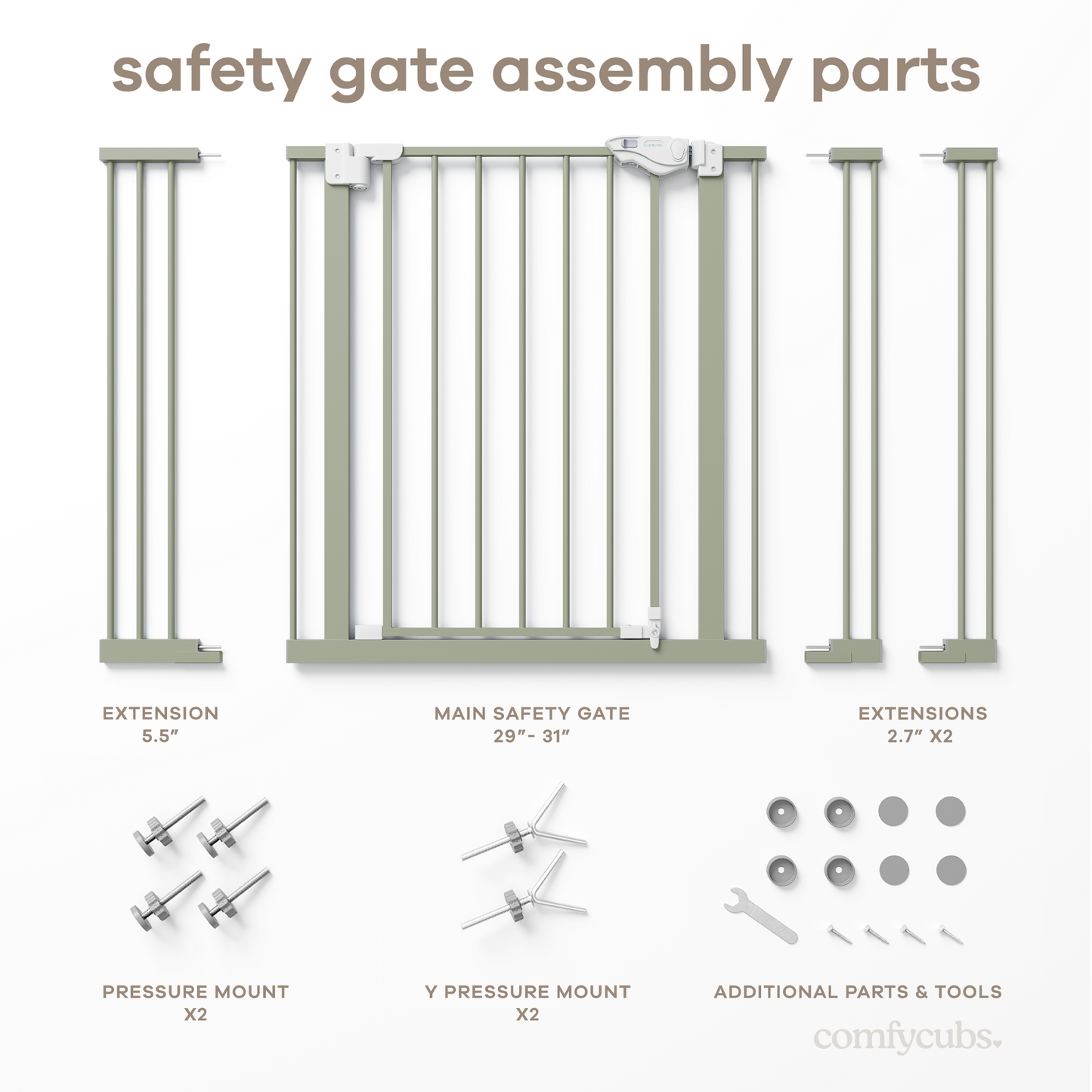 safety gate assembly parts

EXTENSION
5.5″

MAIN SAFETY GATE
29″- 31″

EXTENSIONS
2.7″ X2

PRESSURE MOUNT
X2

Y PRESSURE MOUNT
X2

ADDITIONAL PARTS & TOOLS

comfycubs