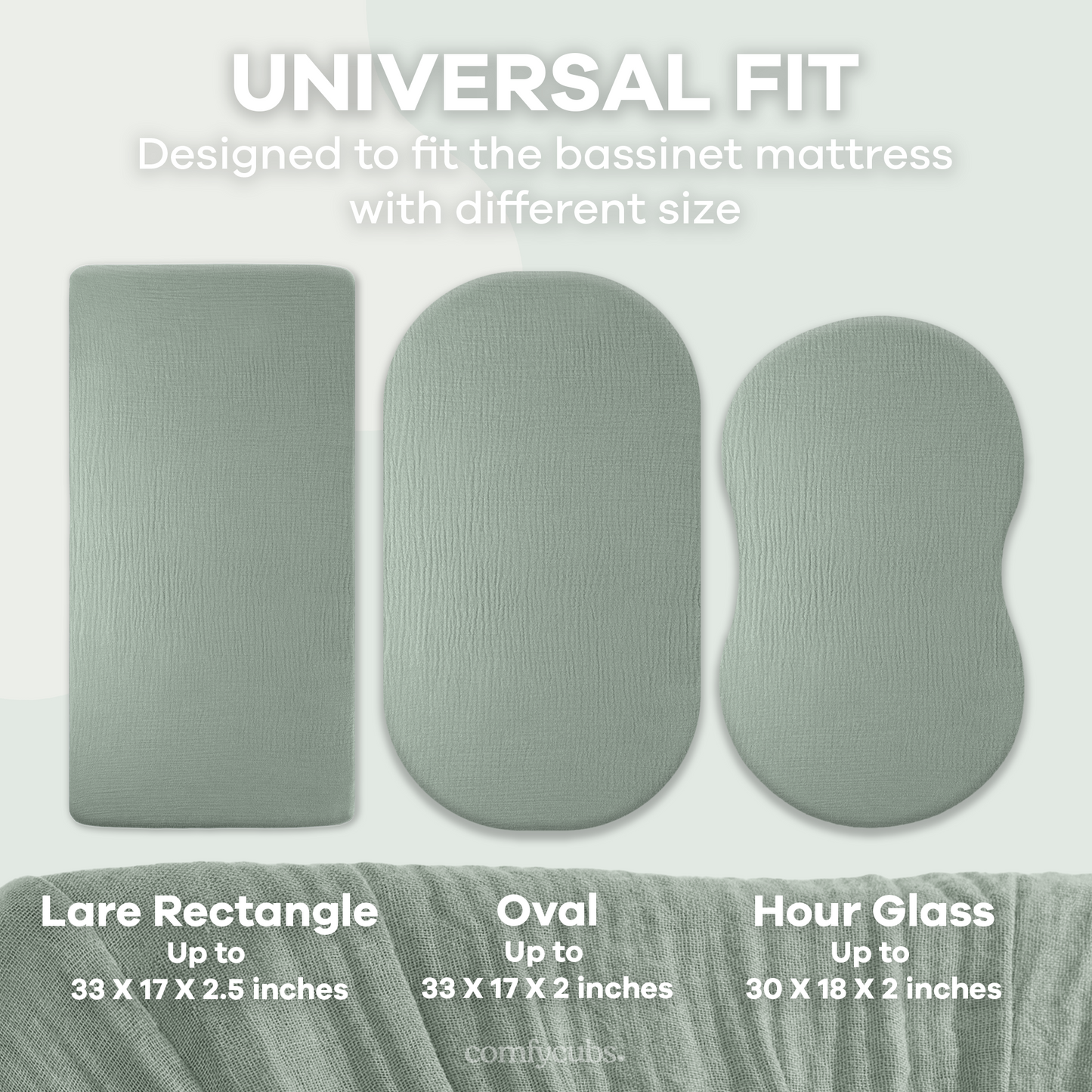 UNIVERSAL FIT
Designed to fit the bassinet mattress with different size

Lare Rectangle
Up to
33 X 17 X 2.5 inches

Oval
Up to
33 X 17 X 2 inches

Hour Glass
Up to
30 X 18 X 2 inches

comfycubs.