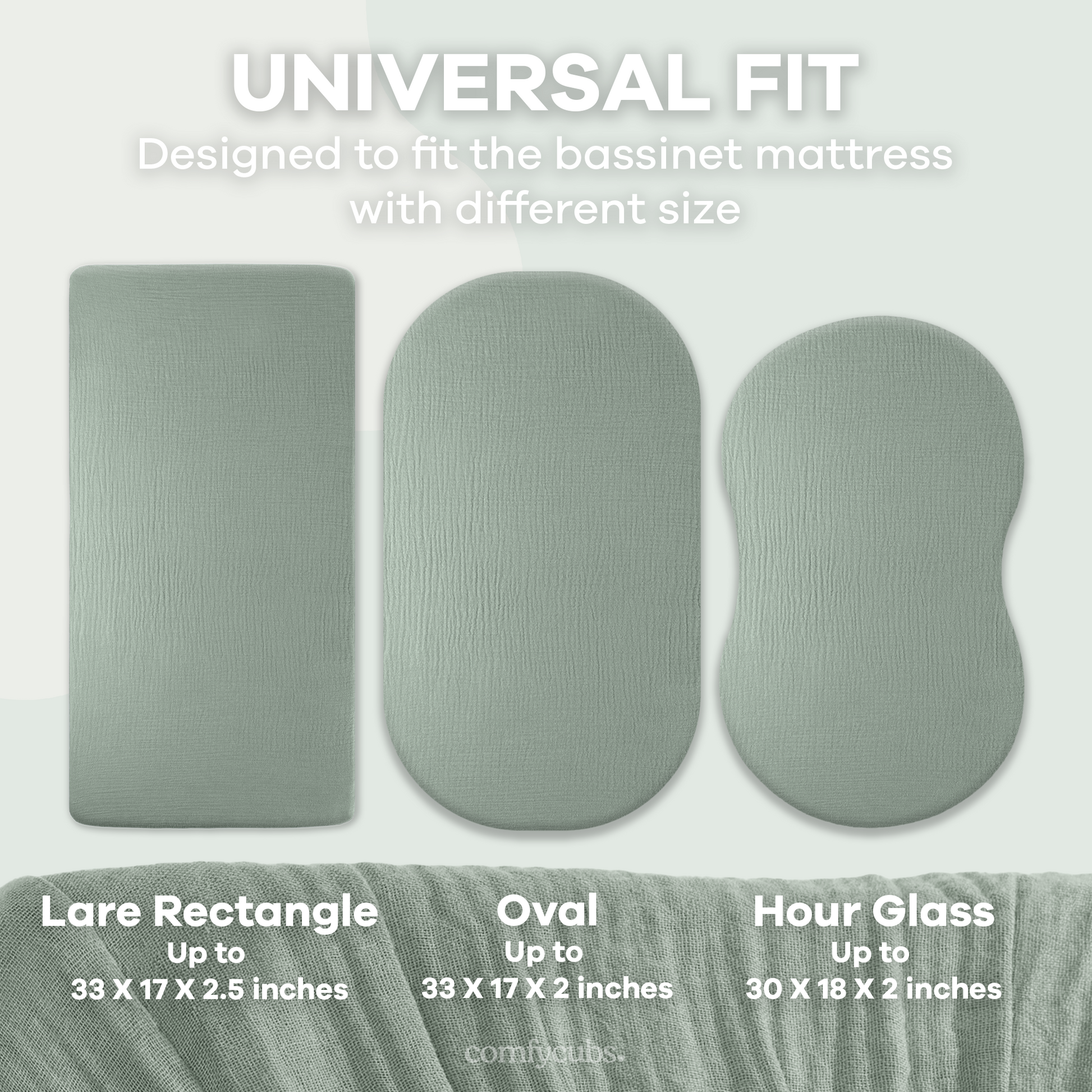 UNIVERSAL FIT
Designed to fit the bassinet mattress with different size

Lare Rectangle
Up to
33 X 17 X 2.5 inches

Oval
Up to
33 X 17 X 2 inches

Hour Glass
Up to
30 X 18 X 2 inches

comfycubs.