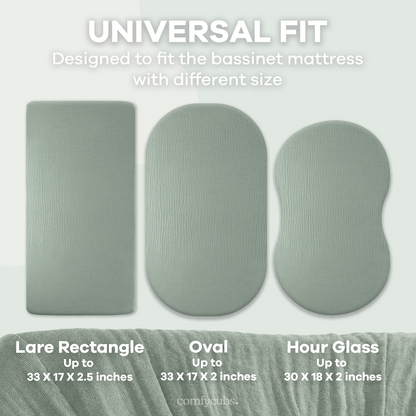 UNIVERSAL FIT
Designed to fit the bassinet mattress with different size

Lare Rectangle
Up to
33 X 17 X 2.5 inches

Oval
Up to
33 X 17 X 2 inches

Hour Glass
Up to
30 X 18 X 2 inches

comfycubs.