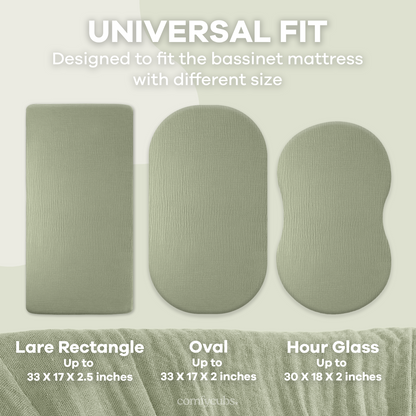 UNIVERSAL FIT
Designed to fit the bassinet mattress with different size

Lare Rectangle
Up to
33 X 17 X 2.5 inches

Oval
Up to
33 X 17 X 2 inches

Hour Glass
Up to
30 X 18 X 2 inches

comfycubs.