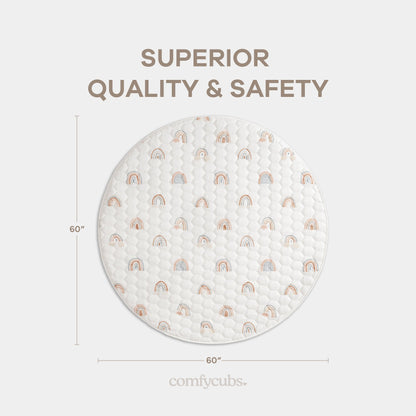 SUPERIOR
QUALITY & SAFETY

60"

60"

comfycubs