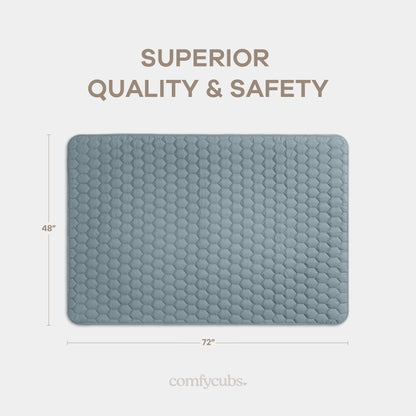 SUPERIOR
QUALITY & SAFETY

48"

72"

comfycubs