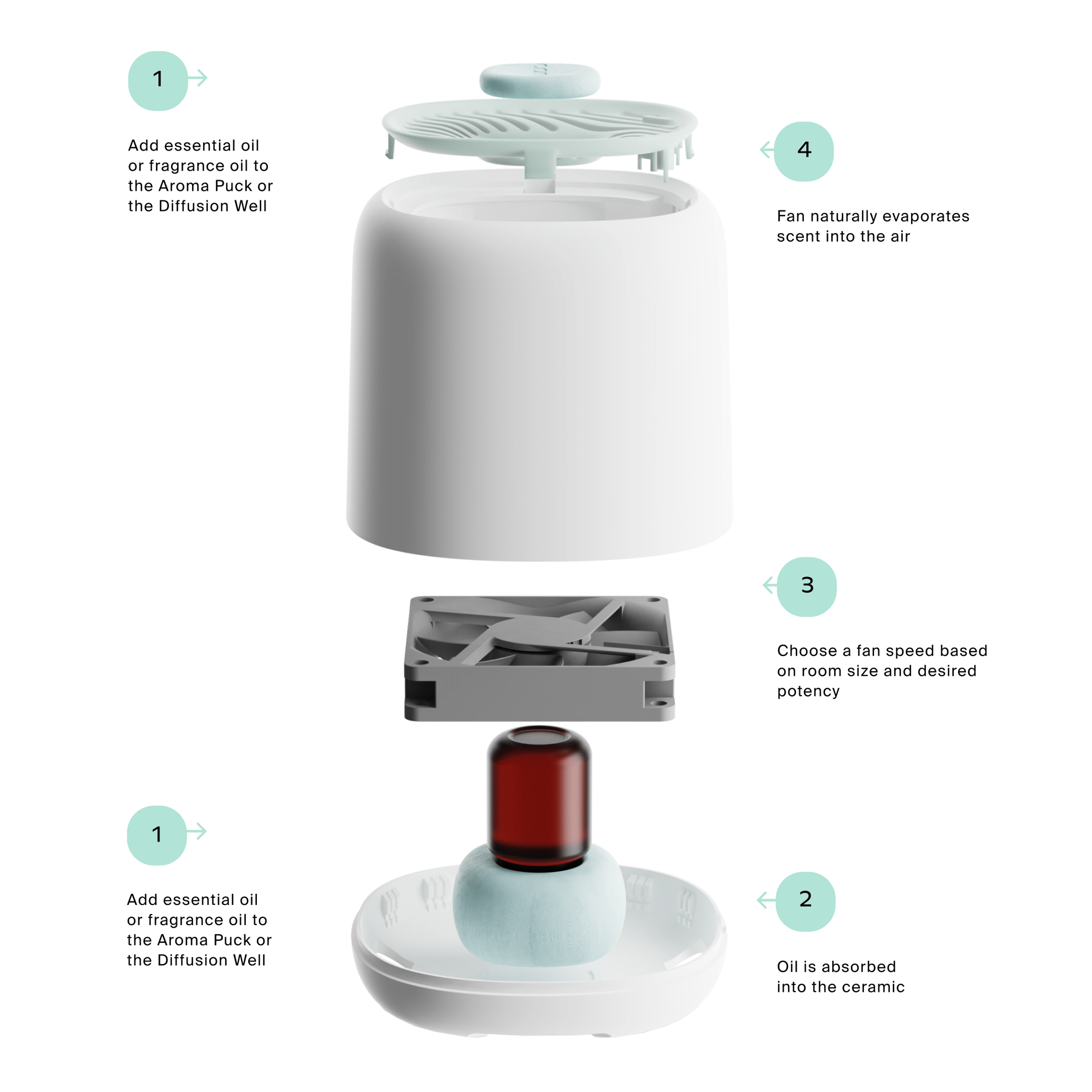 1

Add essential oil or fragrance oil to the Aroma Puck or the Diffusion Well

4

Fan naturally evaporates scent into the air

3

Choose a fan speed based on room size and desired potency

1

Add essential oil or fragrance oil to the Aroma Puck or the Diffusion Well

2

Oil is absorbed into the ceramic