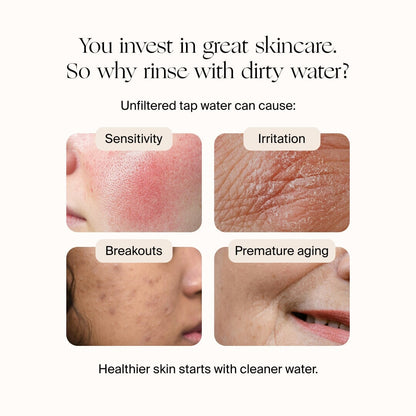 You invest in great skincare. So why rinse with dirty water?

Unfiltered tap water can cause:

Sensitivity

Irritation

Breakouts

Premature aging

Healthier skin starts with cleaner water.