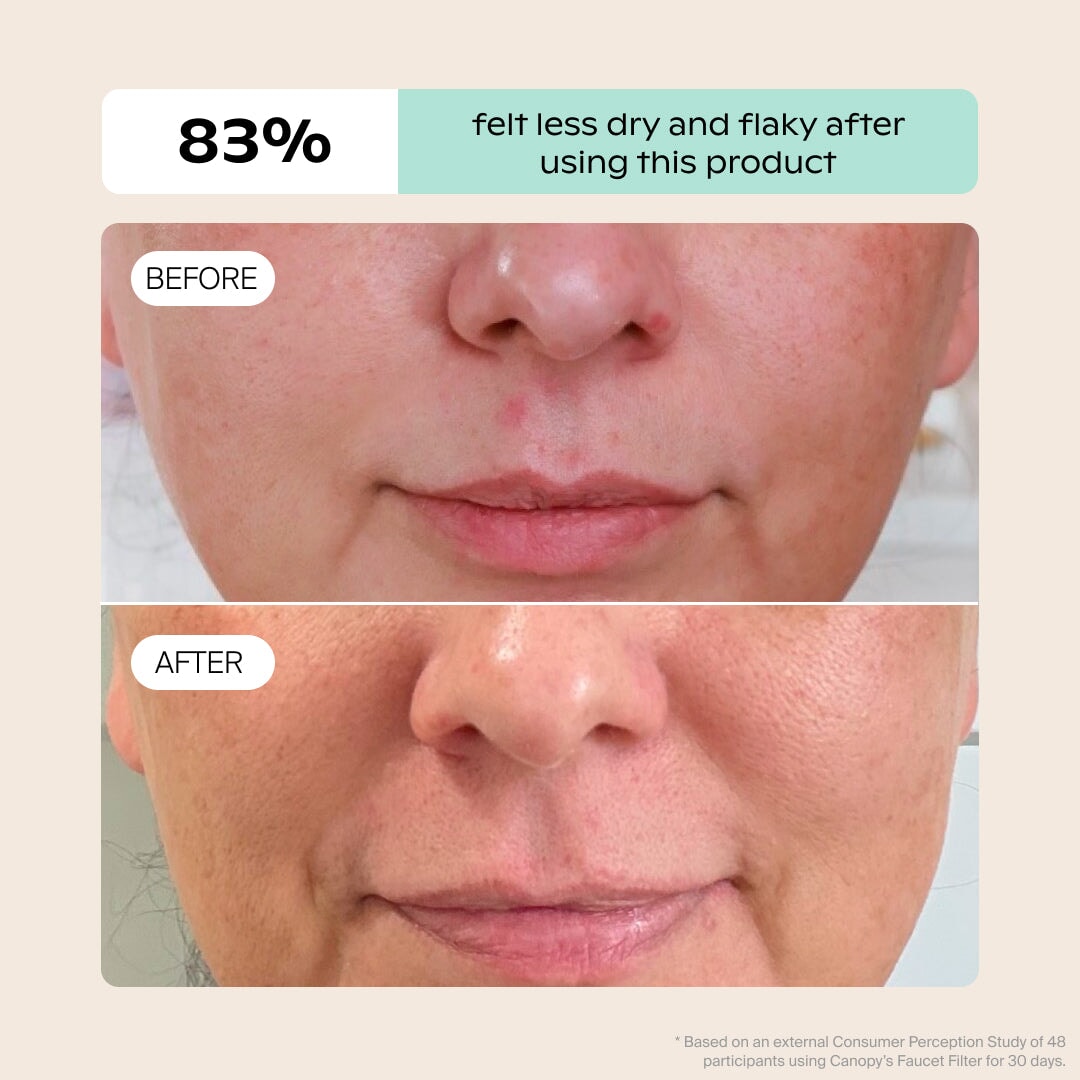 83%

felt less dry and flaky after using this product

BEFORE

AFTER

* Based on an external Consumer Perception Study of 48 participants using Canopy's Faucet Filter for 30 days.