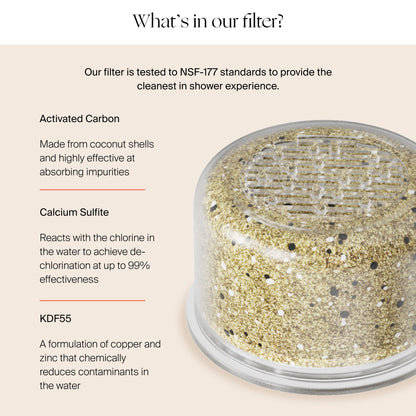 What's in our filter?

Our filter is tested to NSF-177 standards to provide the cleanest in shower experience.

Activated Carbon

Made from coconut shells and highly effective at absorbing impurities

Calcium Sulfite

Reacts with the chlorine in the water to achieve de-chlorination at up to 99% effectiveness

KDF55

A formulation of copper and zinc that chemically reduces contaminants in the water