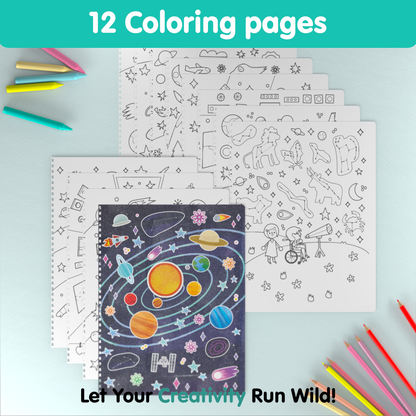 12 Coloring pages

Let Your Creativity Run Wild!