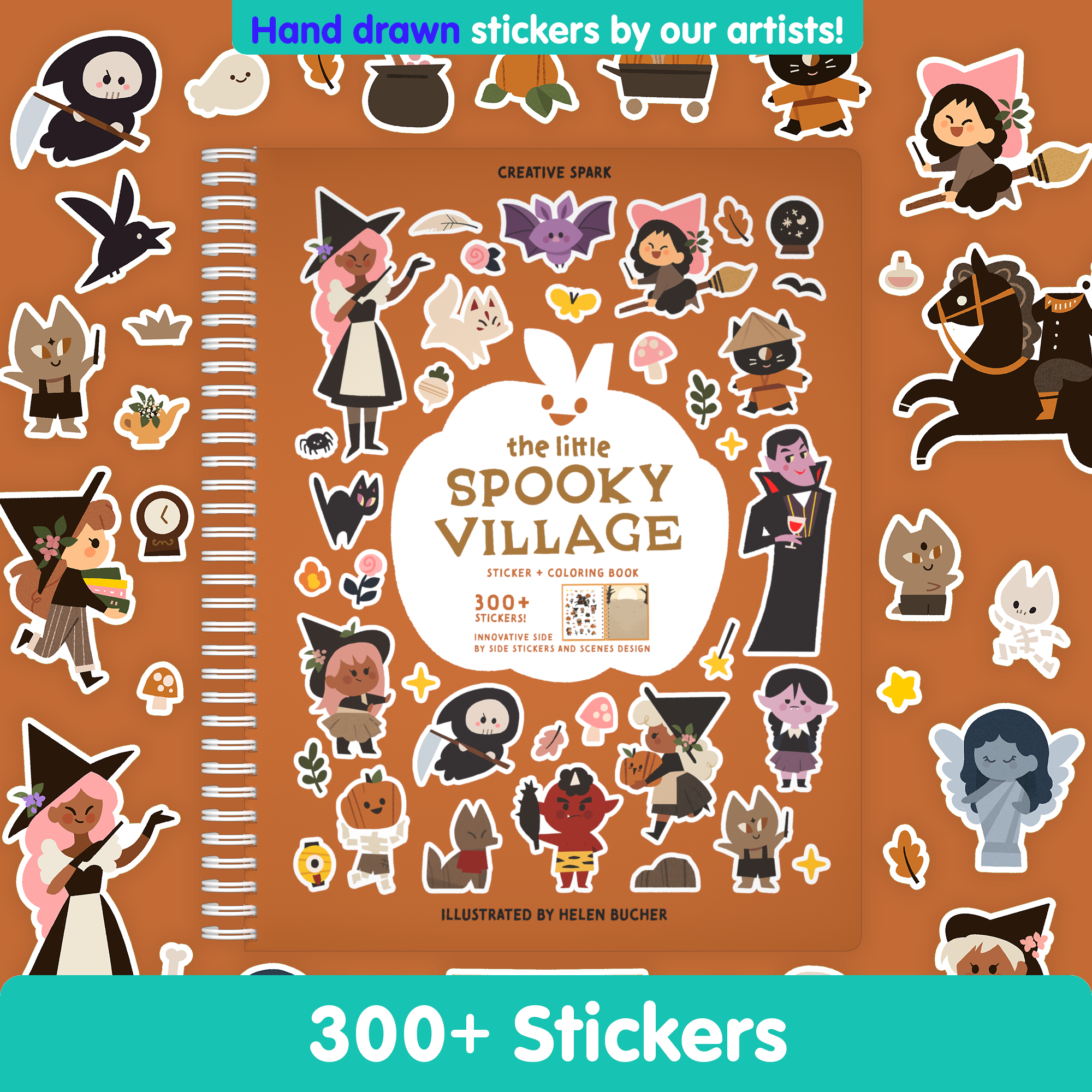 Hand drawn stickers by our artists!

CREATIVE SPARK

the little
SPOOKY
VILLAGE

STICKER + COLORING BOOK

300+
STICKERS!

INNOVATIVE SIDE
BY SIDE STICKERS AND SCENES DESIGN

ILLUSTRATED BY HELEN BUCHER

300+ Stickers