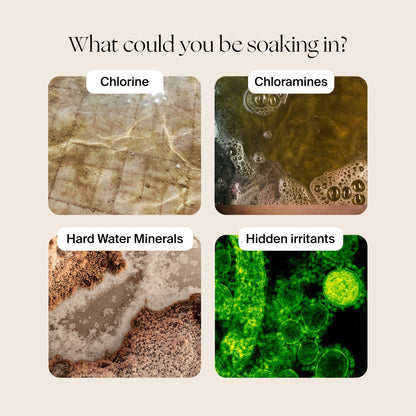 What could you be soaking in?

Chlorine

Chloramines

Hard Water Minerals

Hidden irritants