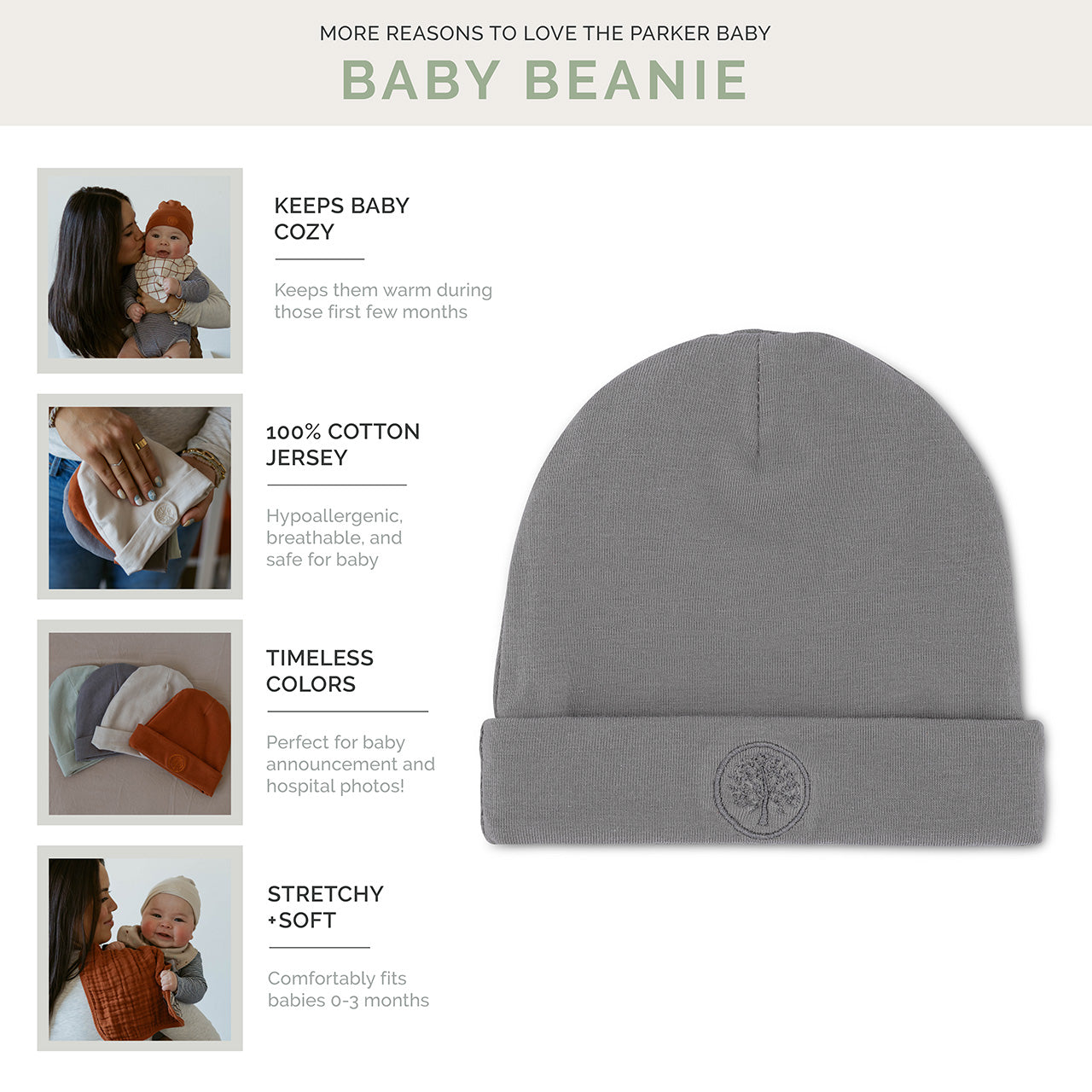 MORE REASONS TO LOVE THE PARKER BABY

BABY BEANIE

KEEPS BABY COZY

Keeps them warm during those first few months

100% COTTON JERSEY

Hypoallergenic, breathable, and safe for baby

TIMELESS COLORS

Perfect for baby announcement and hospital photos!

STRETCHY +SOFT

Comfortably fits babies 0-3 months