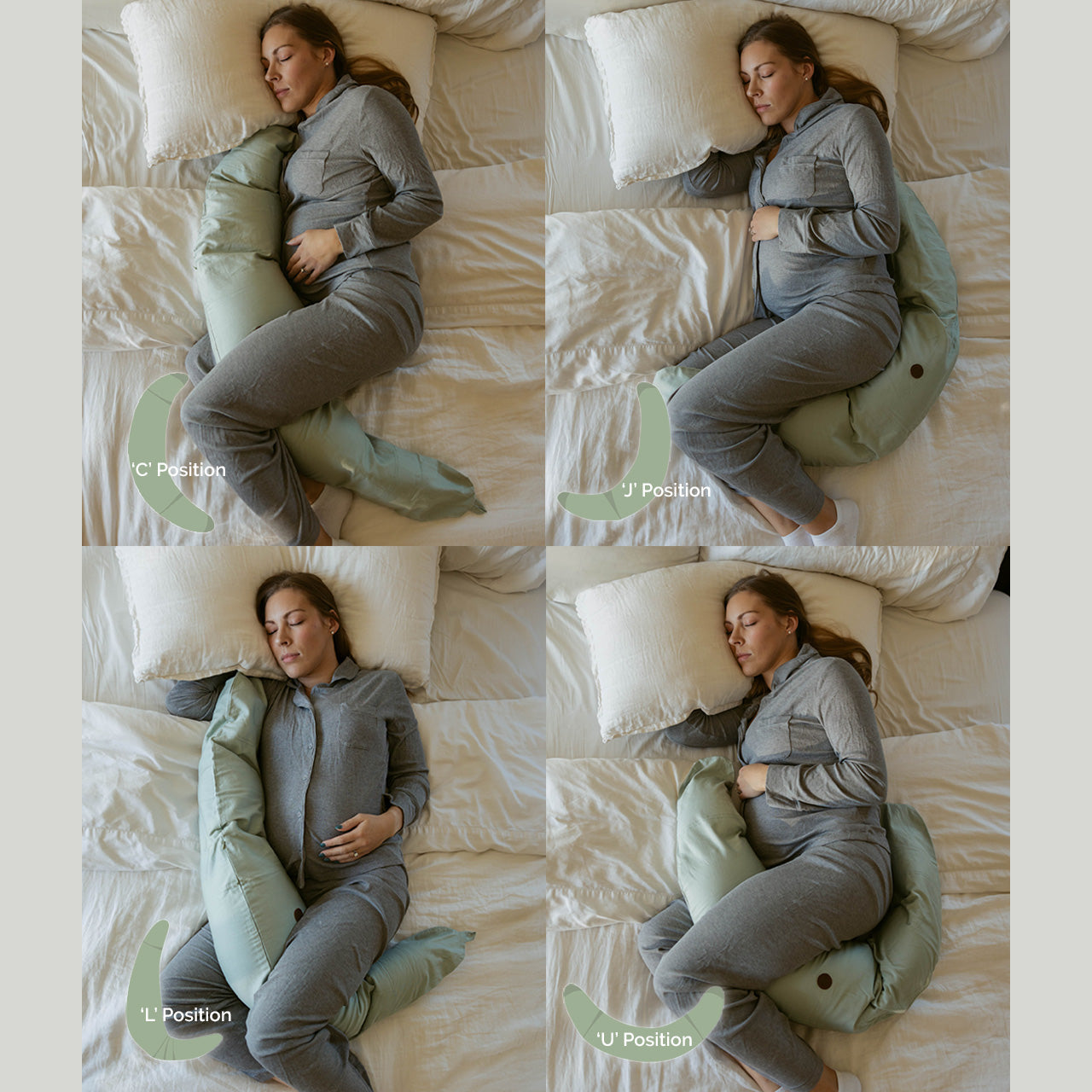 'C' Position

'J' Position

'L' Position

'U' Position